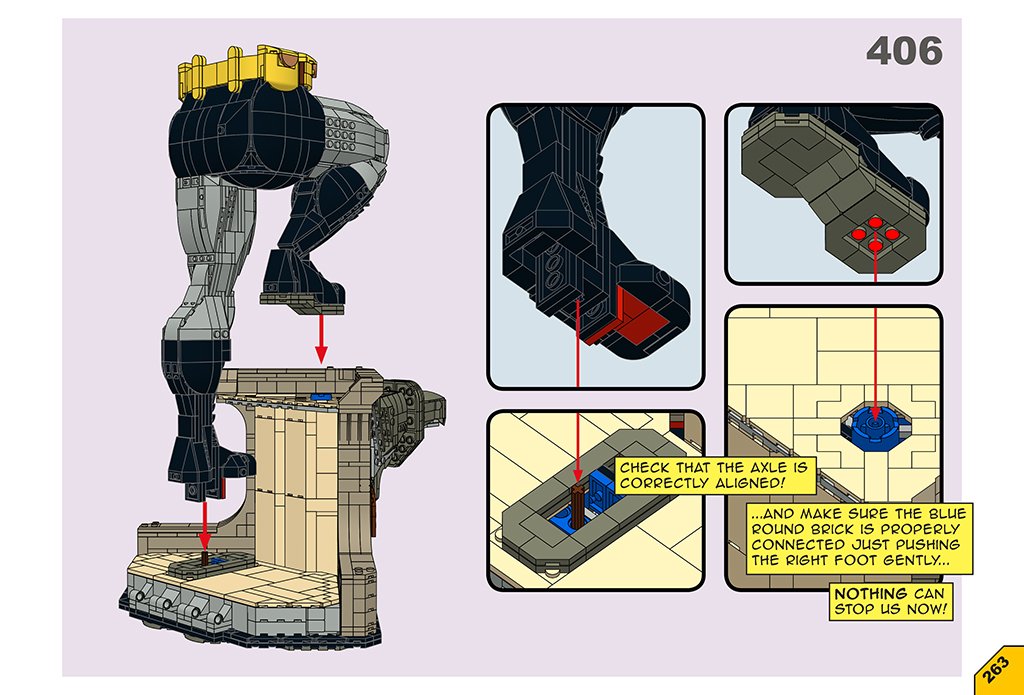 406

CHECK THAT THE AXLE IS CORRECTLY ALIGNED!

...AND MAKE SURE THE BLUE ROUND BRICK IS PROPERLY CONNECTED JUST PUSHING THE RIGHT FOOT GENTLY...

NOTHING CAN STOP US NOW!

263