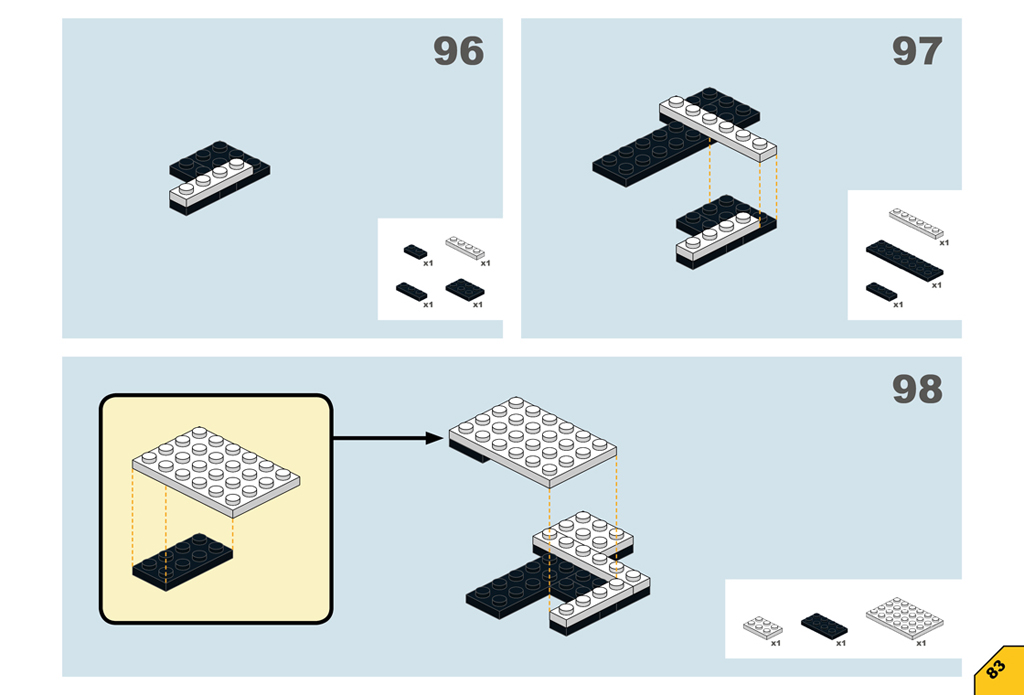 96

x1 x1

x1 x1

97

x1

x1

x1

98

x1 x1 x1

83