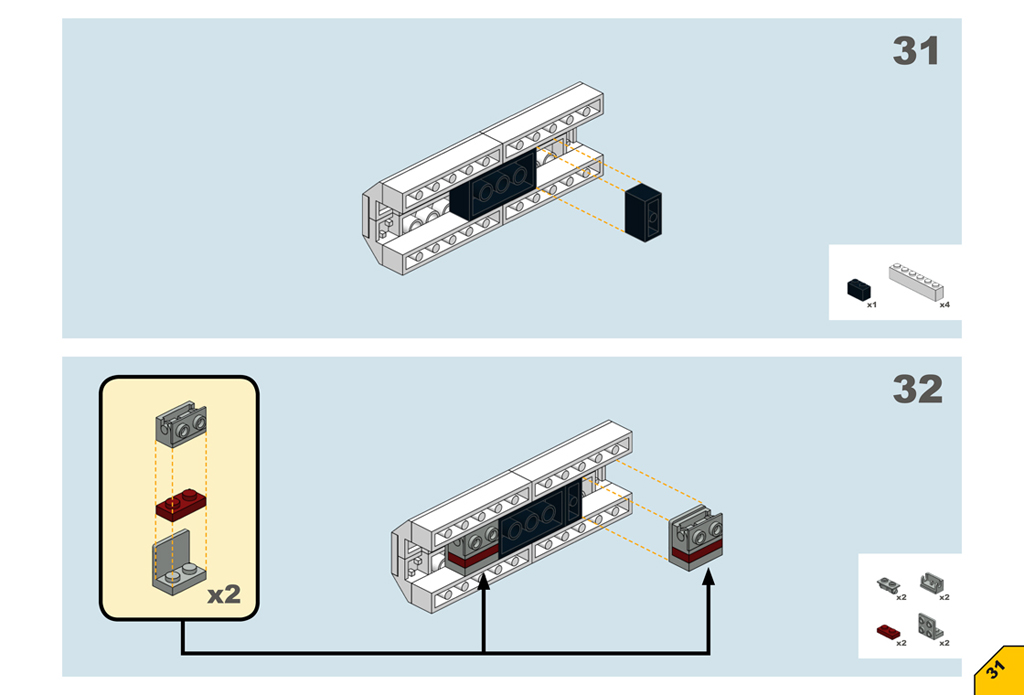 31

x1
x4

32

x2

x2
x2
x2
x2

31